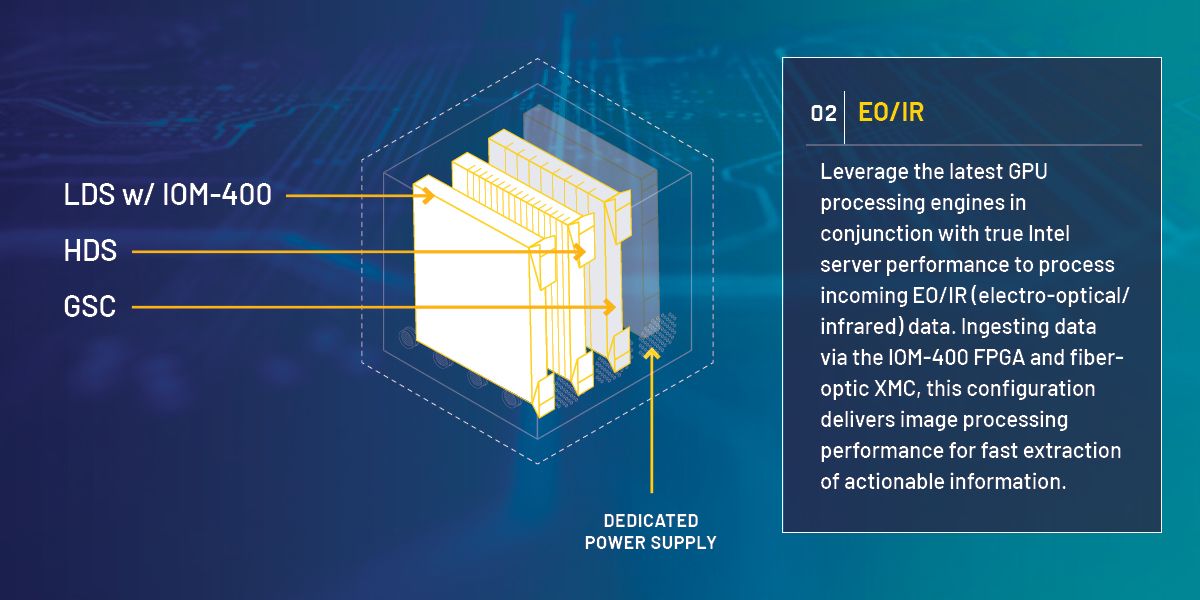 LDS w/ IOM-400
HDS
GSC

DEDICATED POWER SUPPLY

02 EO/IR

Leverage the latest GPU processing engines in conjunction with true Intel server performance to process incoming EO/IR (electro-optical/infrared) data. Ingesting data via the IOM-400 FPGA and fiber-optic XMC, this configuration delivers image processing performance for fast extraction of actionable information.