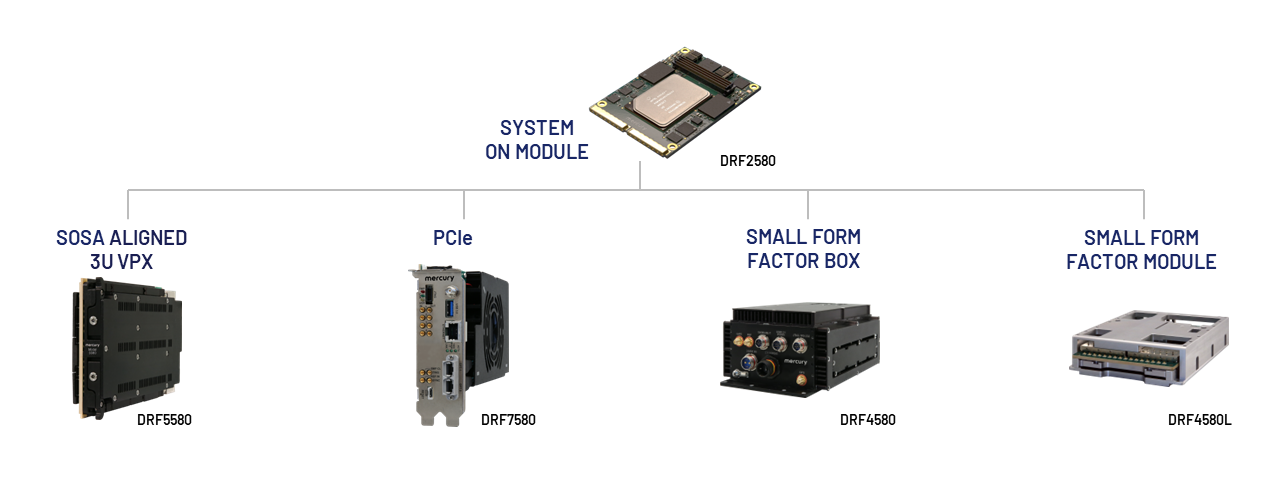 SYSTEM ON MODULE

DRF2580

SOSA ALIGNED 3U VPX

mercury

DRF5580

PCIe

mercury

DRF7580

SMALL FORM FACTOR BOX

mercury

DRF4580

SMALL FORM FACTOR MODULE

DRF4580L