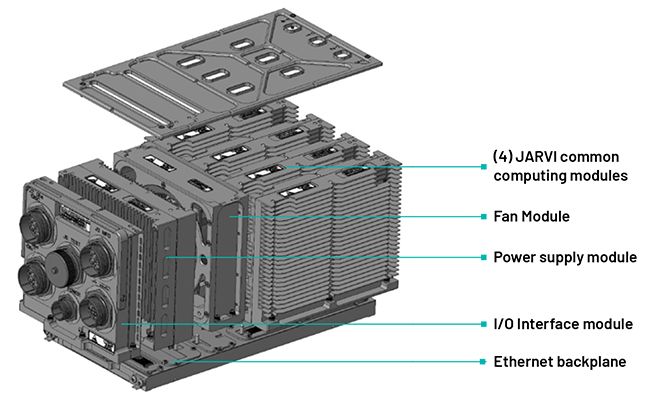 (4) JARVI common computing modules

Fan Module

Power supply module

I/O Interface module

Ethernet backplane