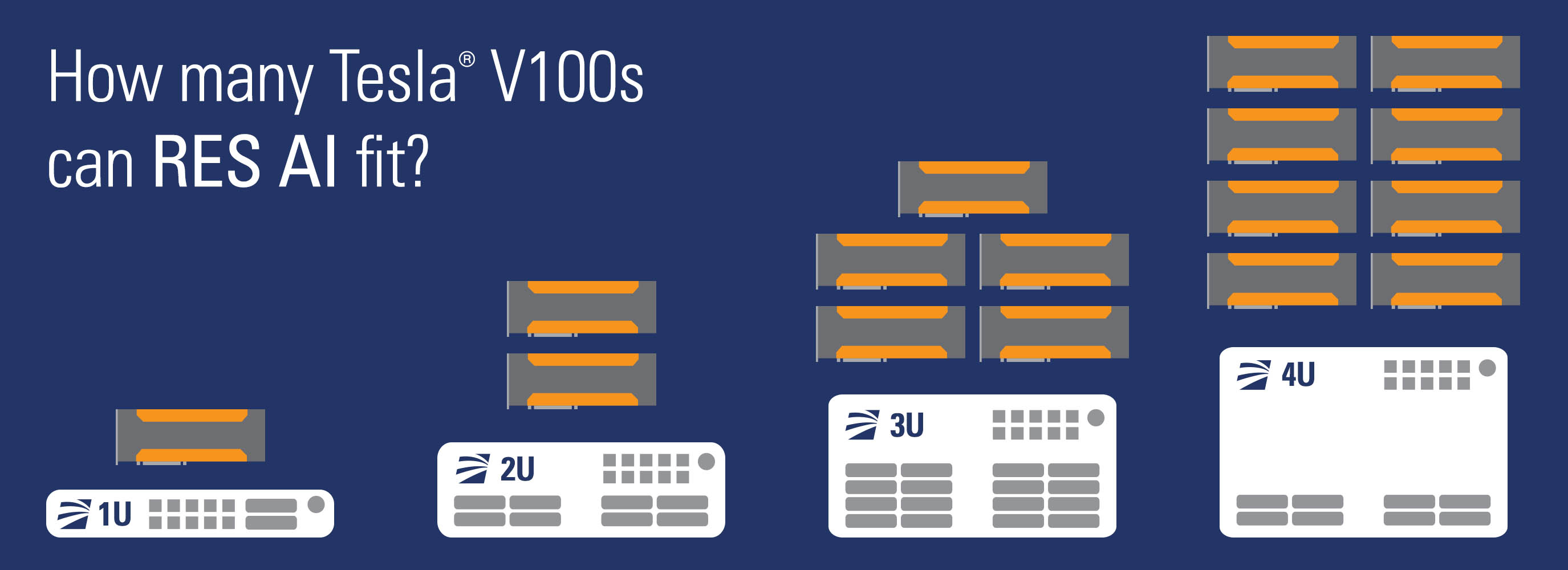 How many Tesla® V100s can RES AI fit?

1U

2U

3U

4U